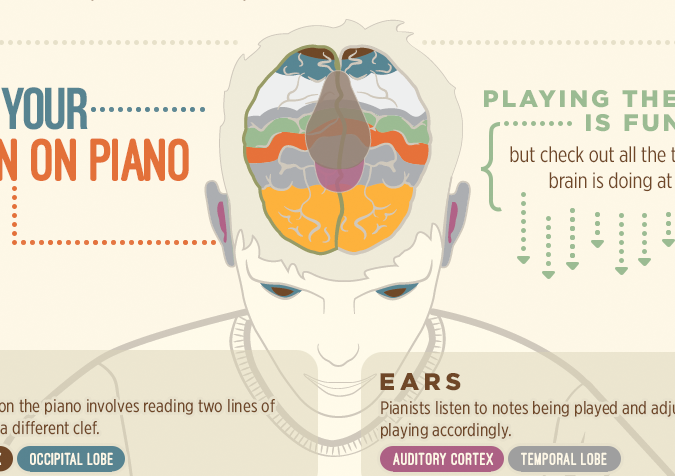 YOUR
N ON PIANO

PLAYING THE
IS FUN

but check out all the t
brain is doing at

on the piano involves reading two lines of
a different clef.

OCCIPITAL LOBE

EARS

Pianists listen to notes being played and adju
playing accordingly.

AUDITORY CORTEX
TEMPORAL LOBE